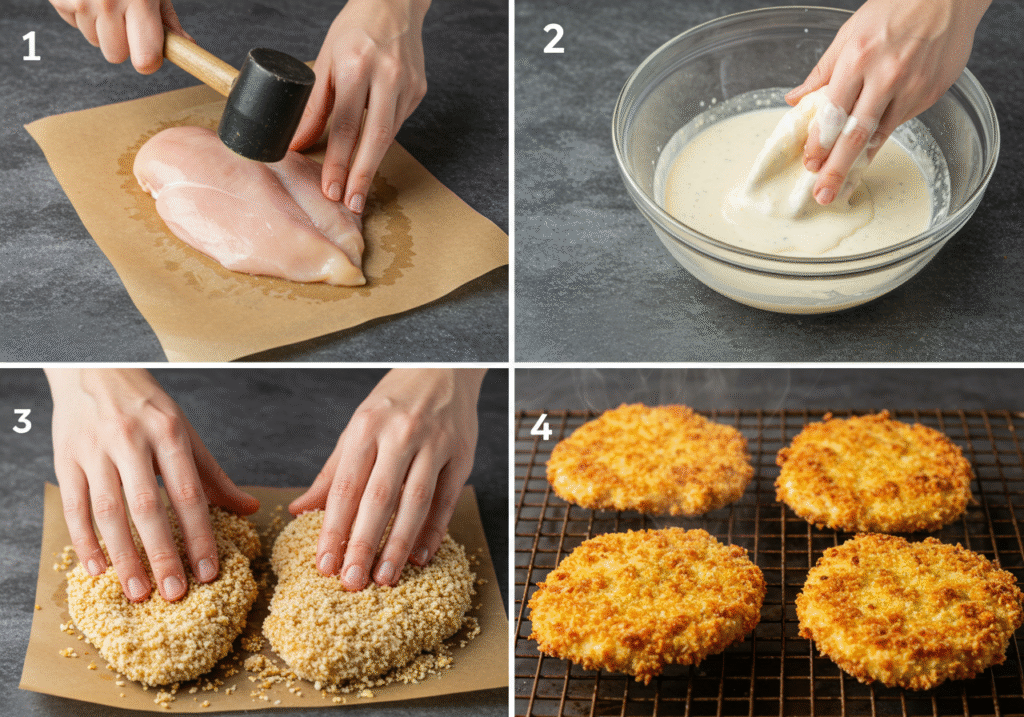 1

2

3

4