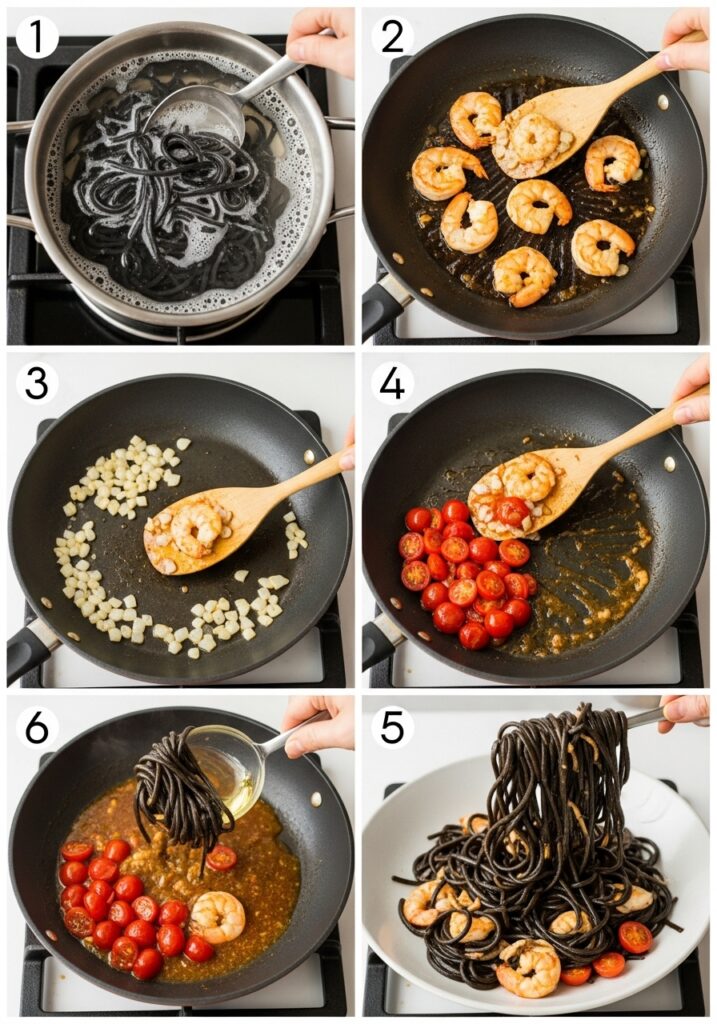 1
2
3
4
6
5