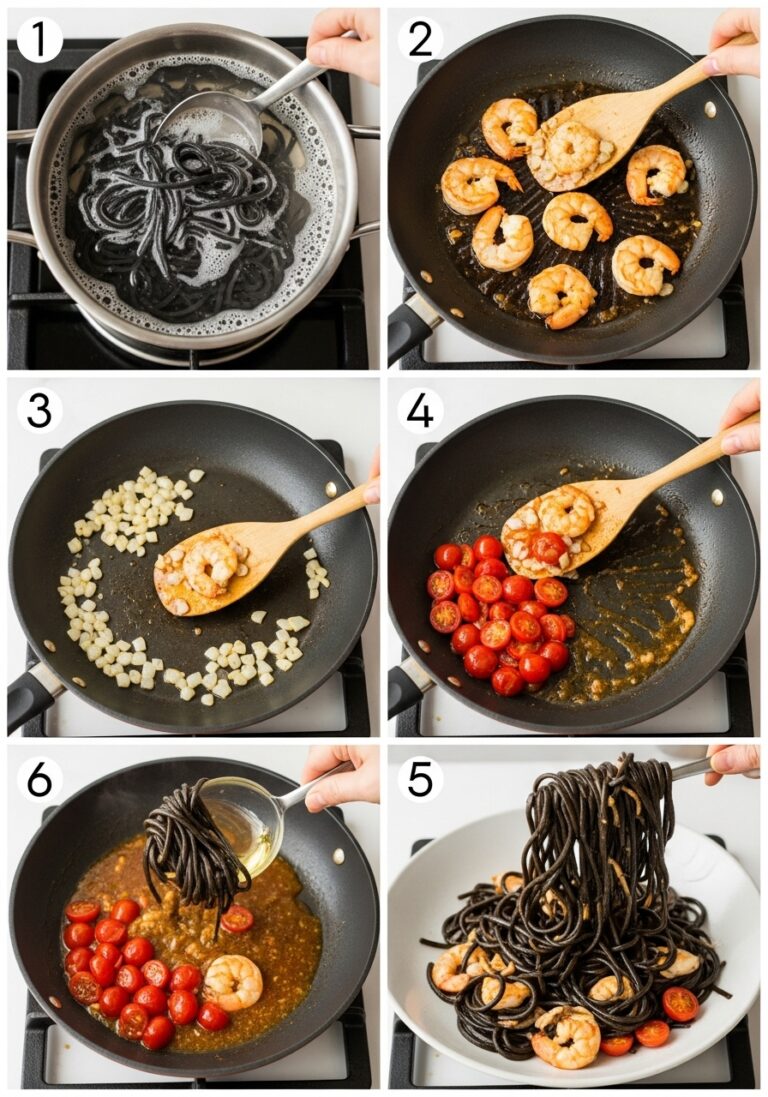 1

2

3

4

6

5