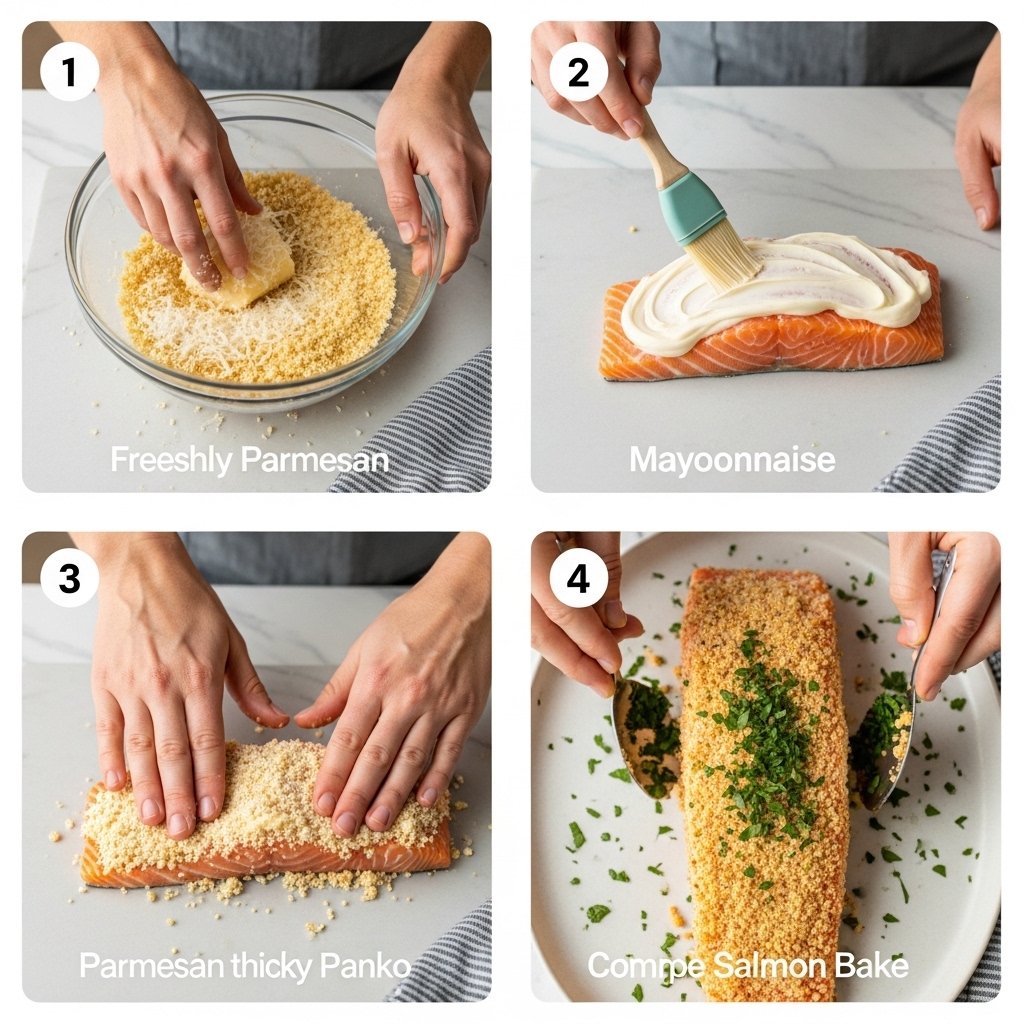 1

Freeshly Parmesan

2

Mayoonnaise

3

Parmesan thicky Panko

4

Compe Salmon Bake