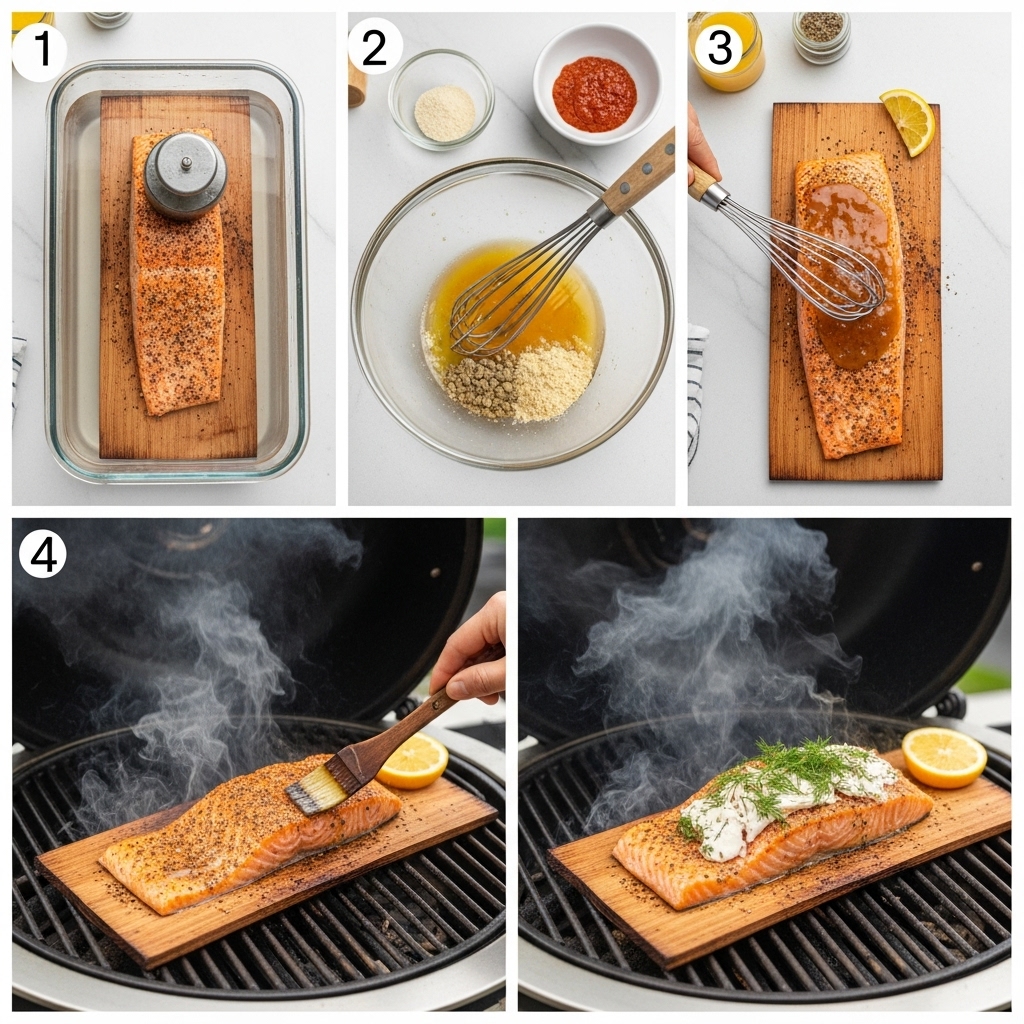 1

2

3

4