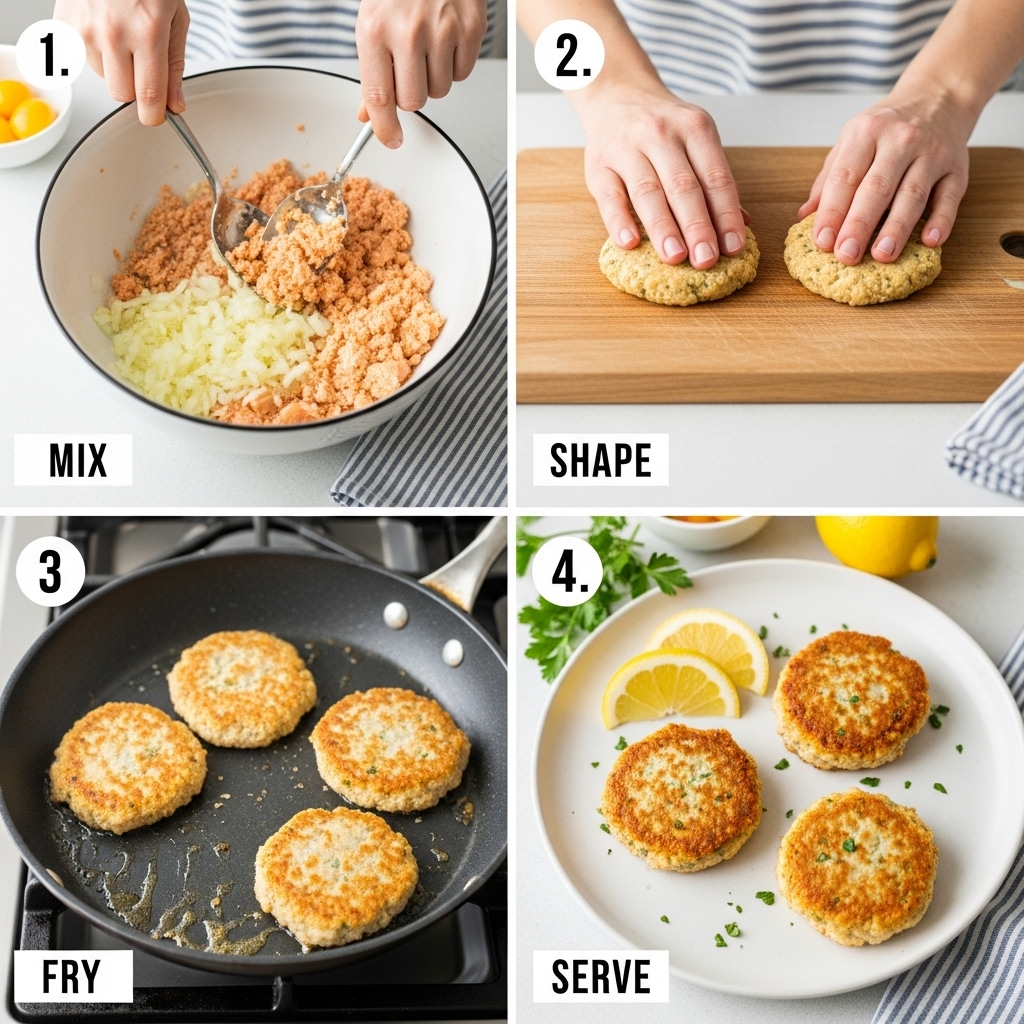 1.

MIX

2.

SHAPE

3

FRY

4.

SERVE