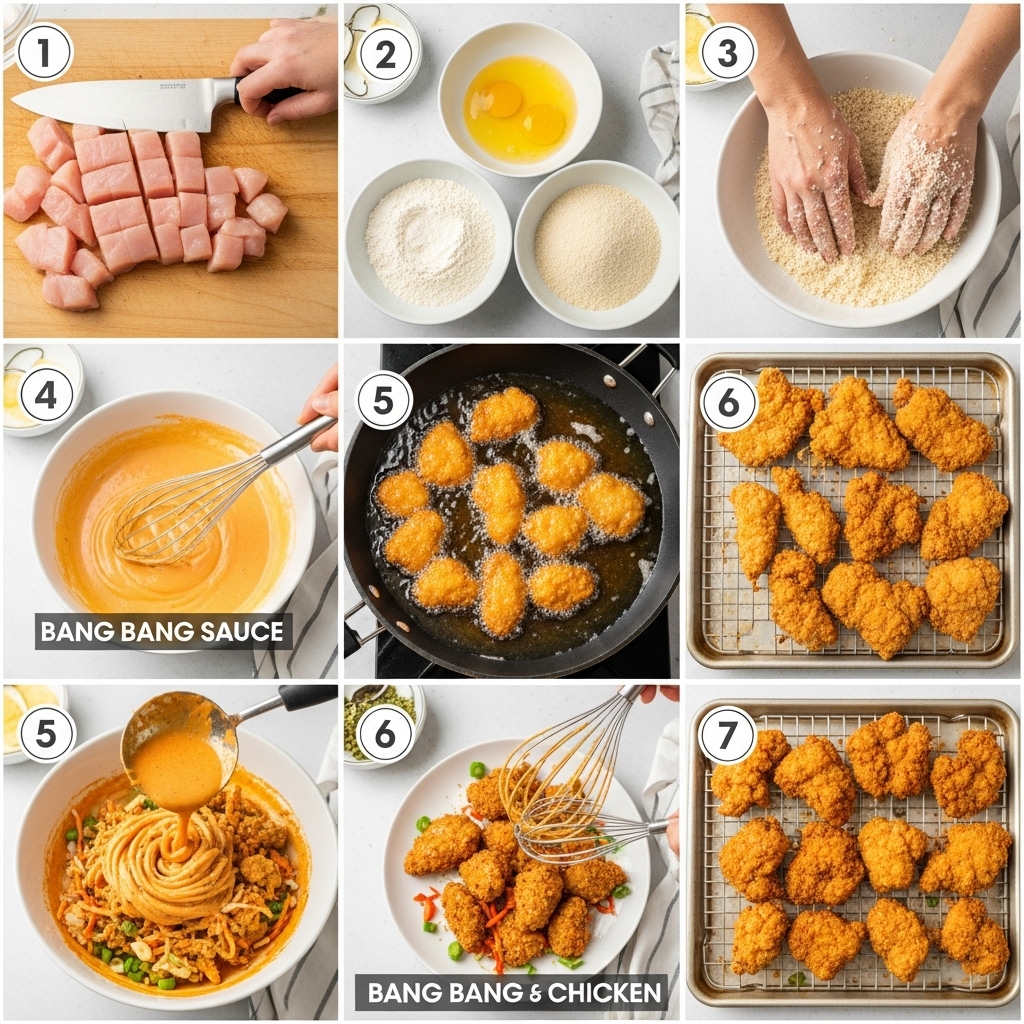 1

2

3

4

BANG BANG SAUCE

5

6

5

6

BANG BANG & CHICKEN

7