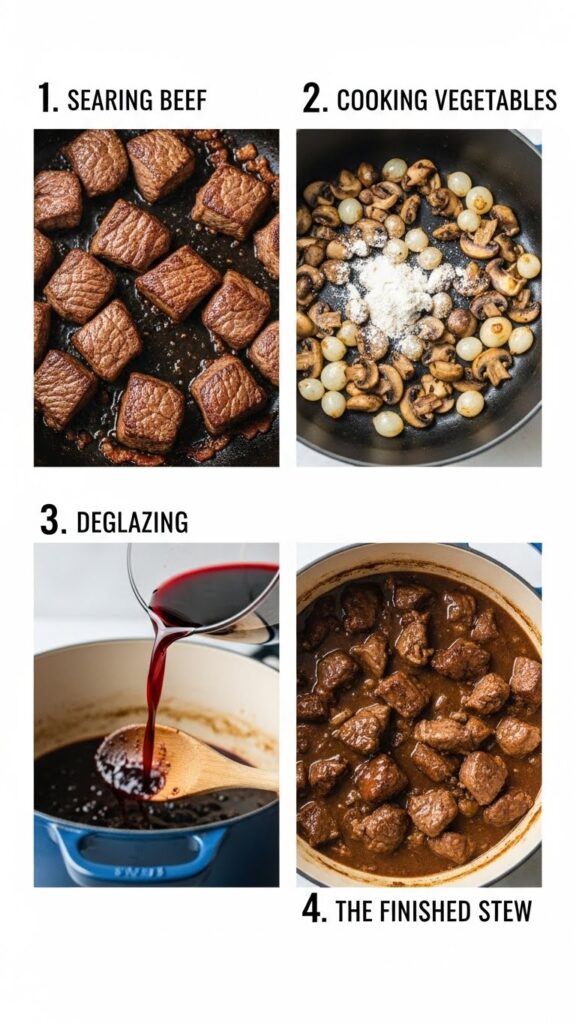 1. SEARING BEEF

2. COOKING VEGETABLES

3. DEGLAZING

4. THE FINISHED STEW