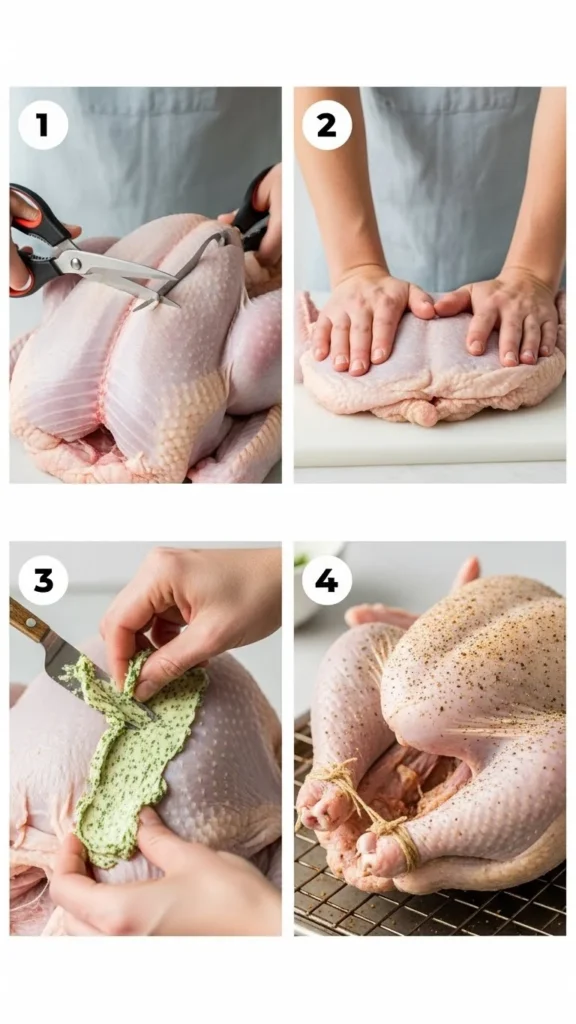 1

2

3

4