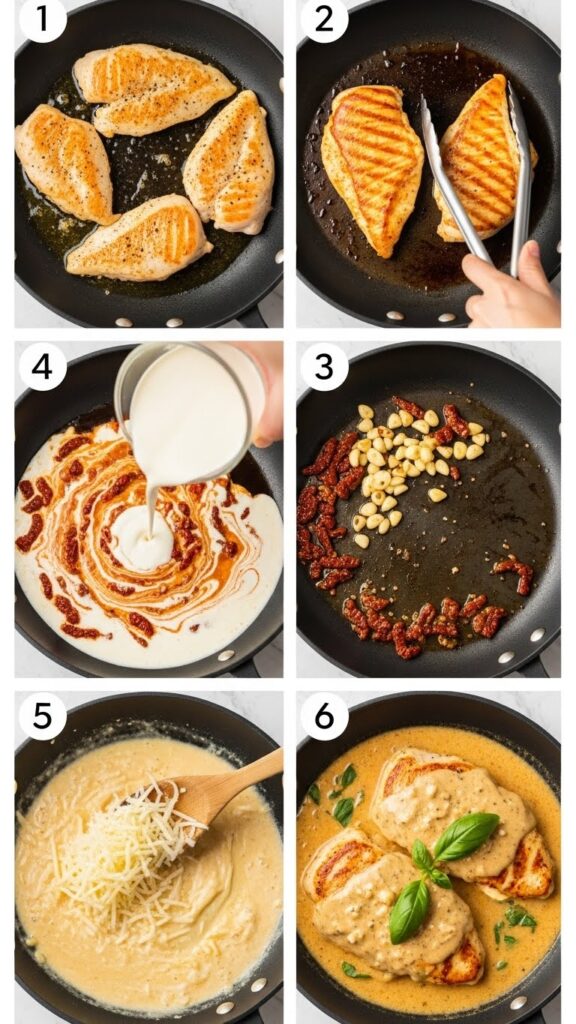 1

2

4

3

5

6