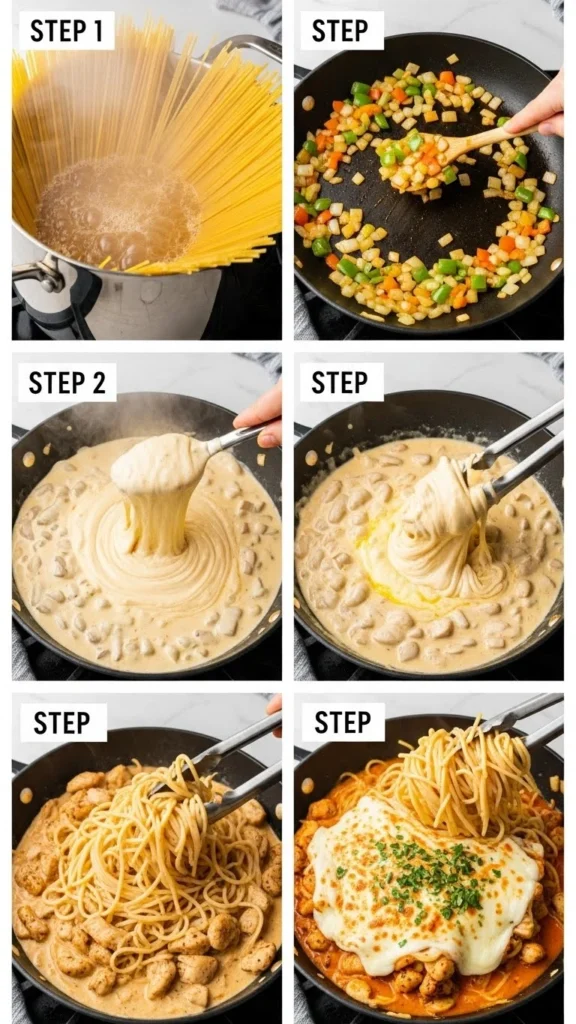 STEP 1

STEP

STEP 2

STEP

STEP

STEP