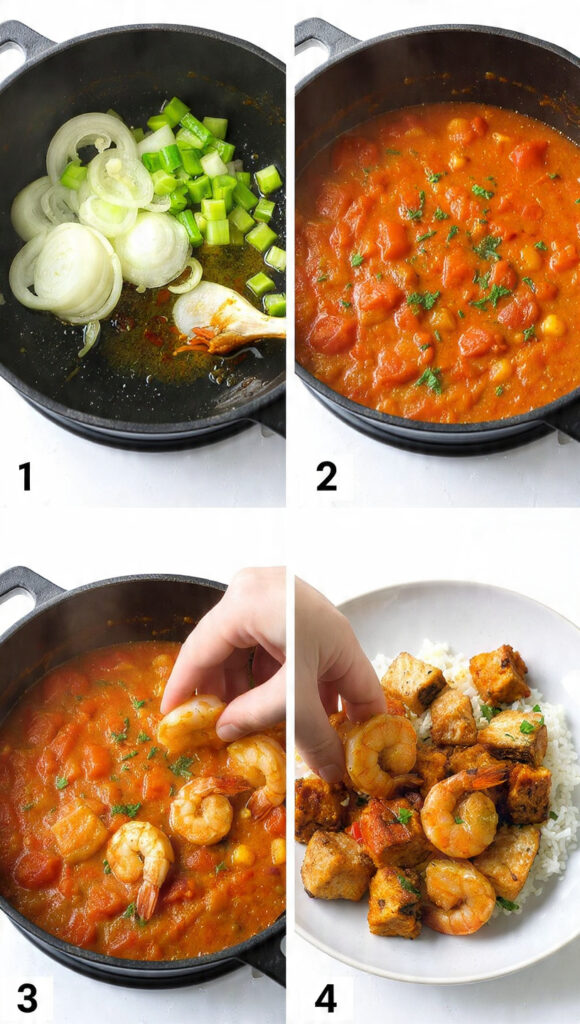 1
2
3
4