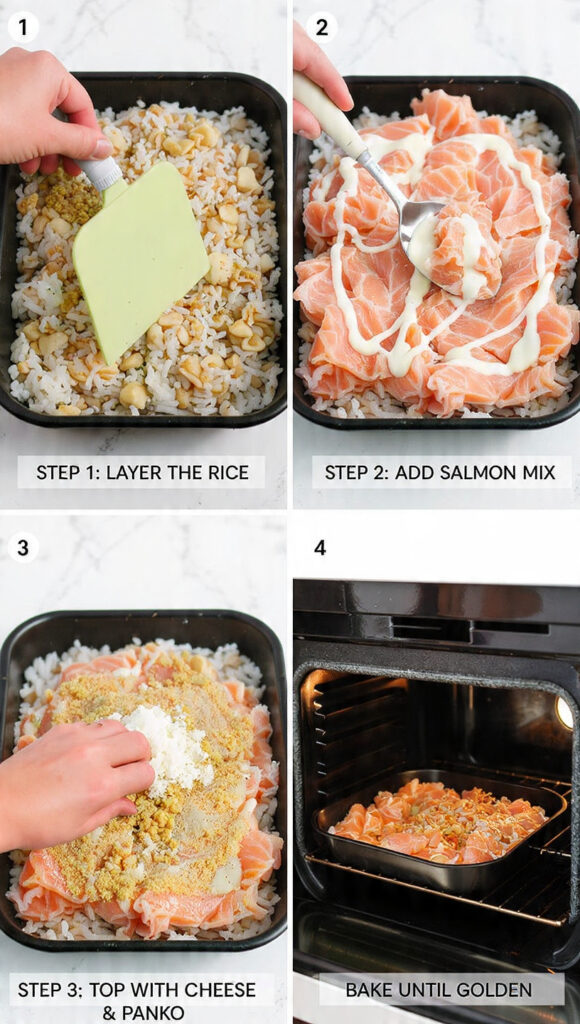 1

STEP 1: LAYER THE RICE

2

STEP 2: ADD SALMON MIX

3

STEP 3: TOP WITH CHEESE & PANKO

4

BAKE UNTIL GOLDEN