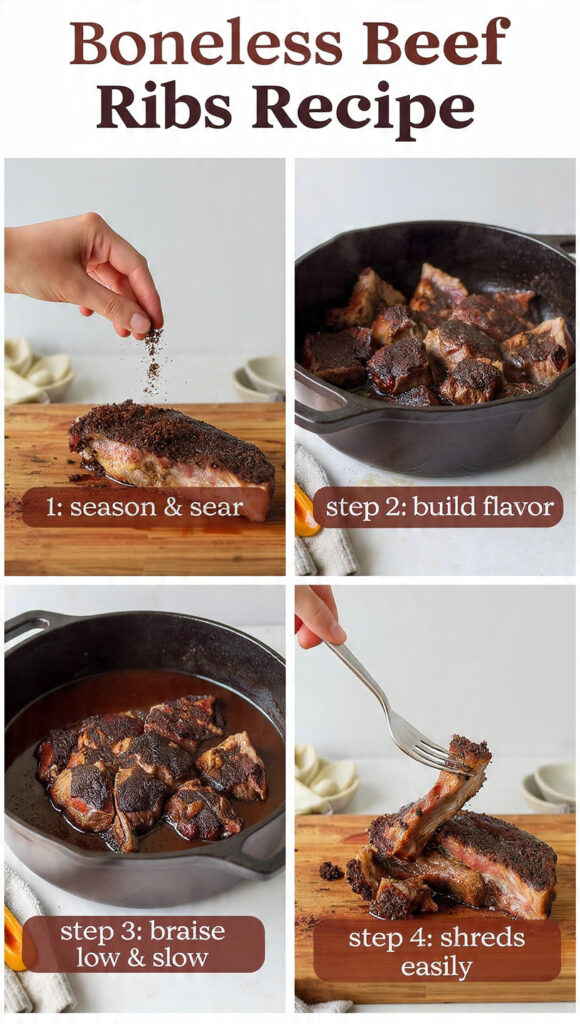 Boneless Beef Ribs Recipe

1: season & sear

step 2: build flavor

step 3: braise low & slow

step 4: shreds easily