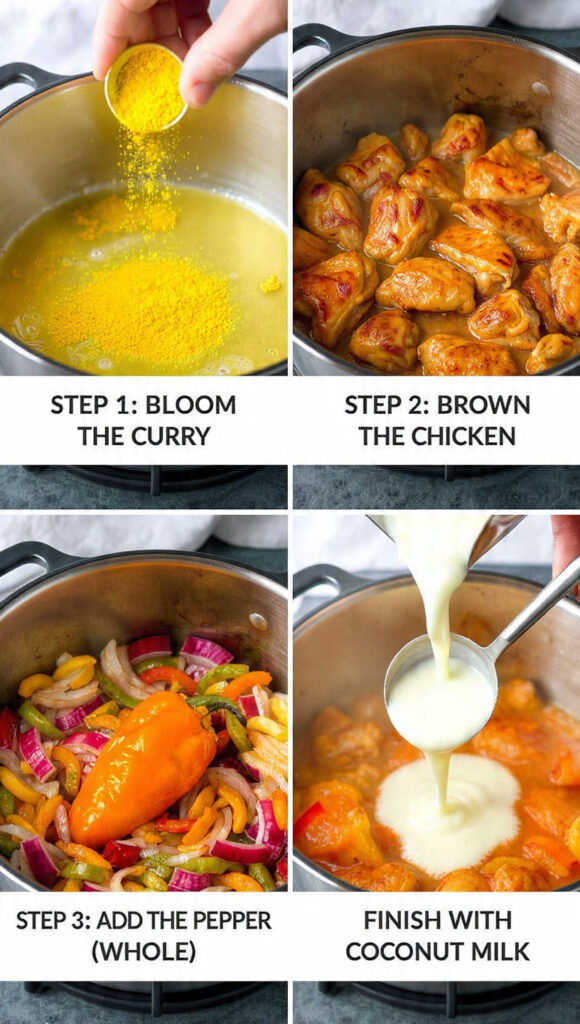 STEP 1: BLOOM THE CURRY

STEP 2: BROWN THE CHICKEN

STEP 3: ADD THE PEPPER (WHOLE)

FINISH WITH COCONUT MILK