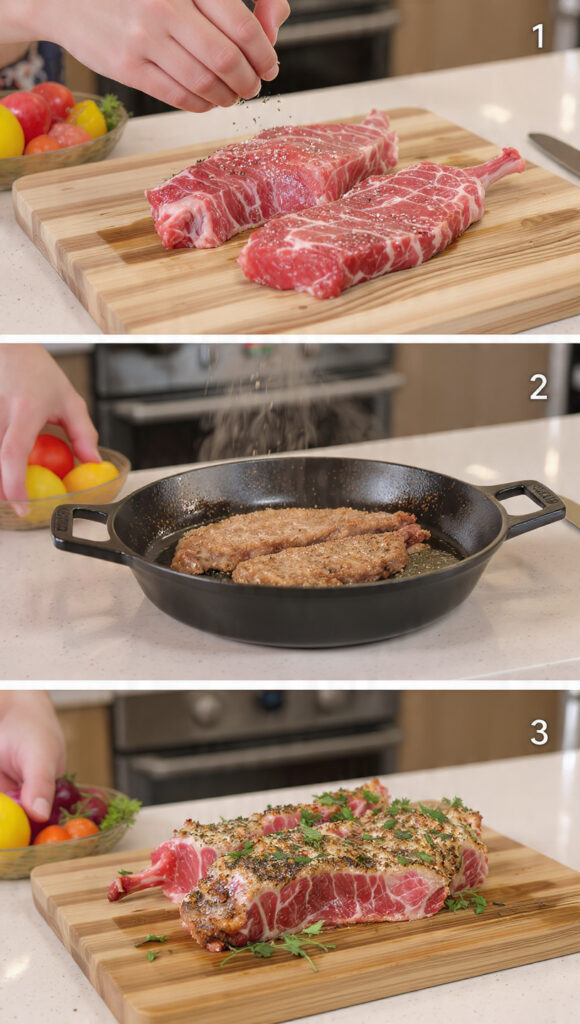 1

2

3