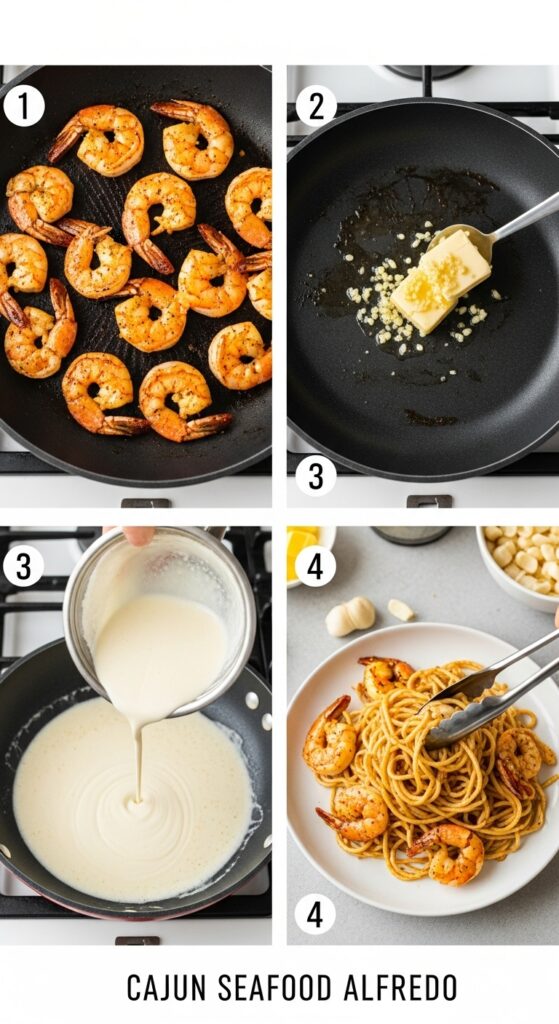 1

2

3

3

4

4

CAJUN SEAFOOD ALFREDO