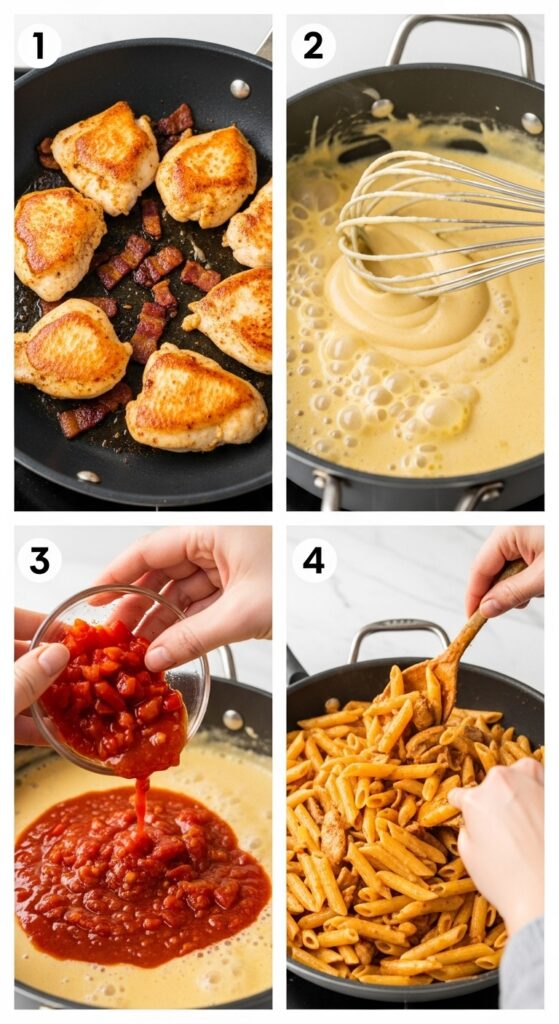 1

2

3

4