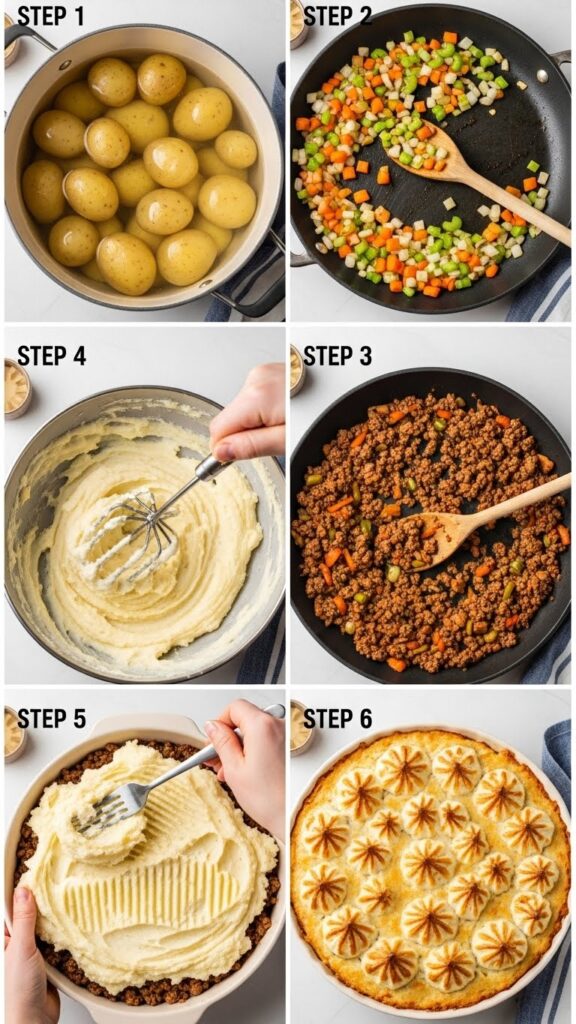 STEP 1

STEP 2

STEP 4

STEP 3

STEP 5

STEP 6