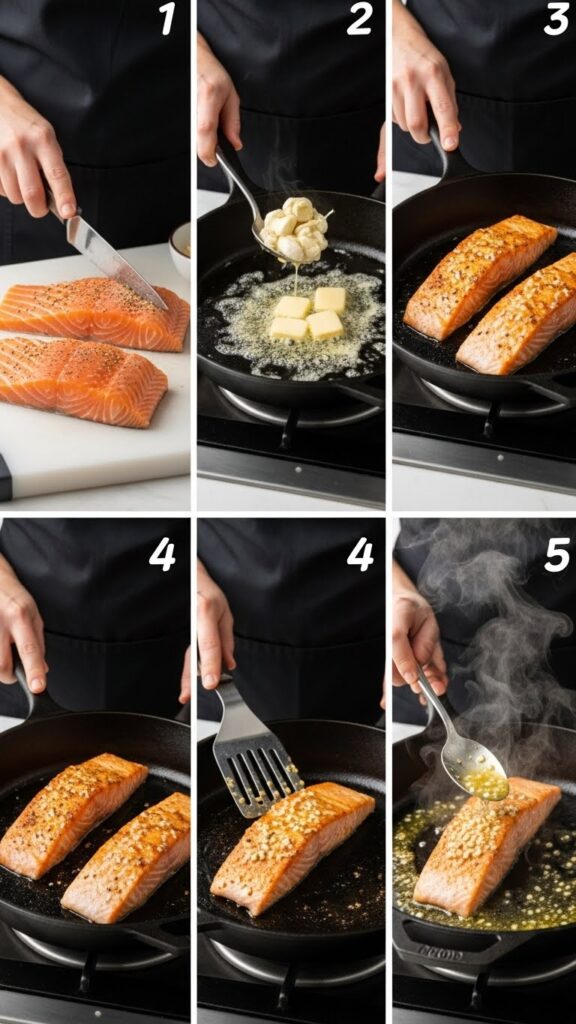 1
2
3
4
4
5