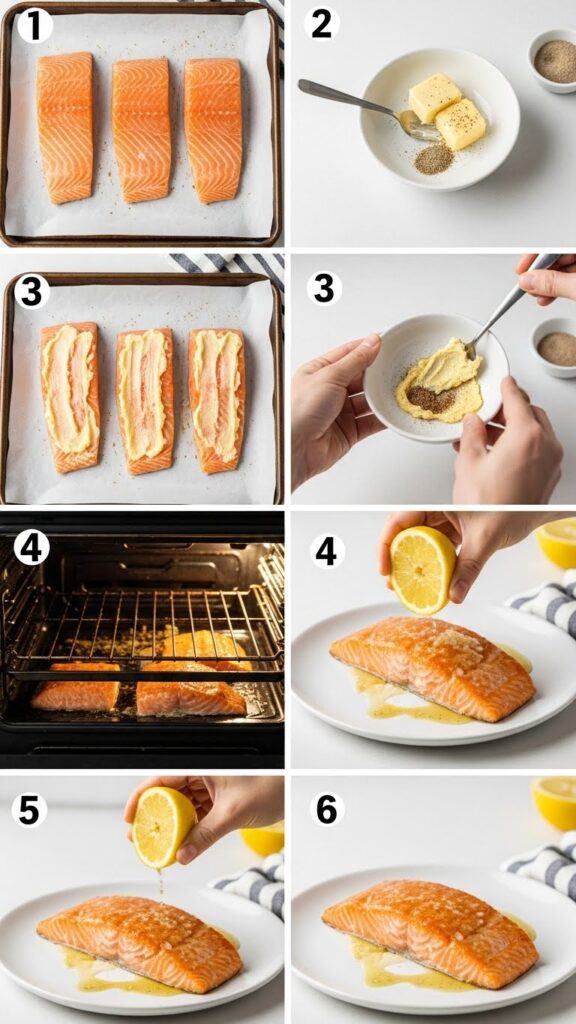 1
2
3
3
4
4
5
6