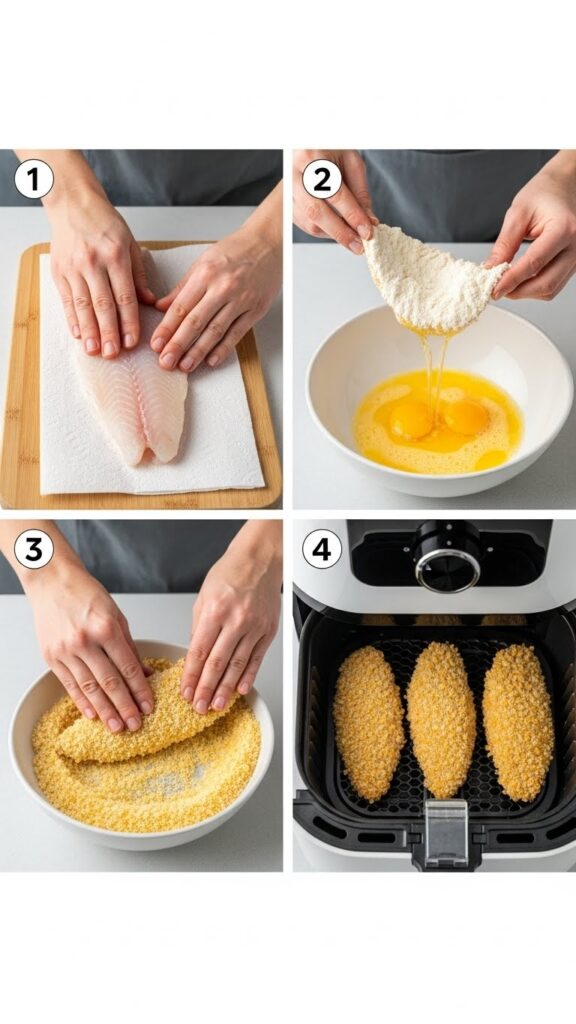 1

2

3

4