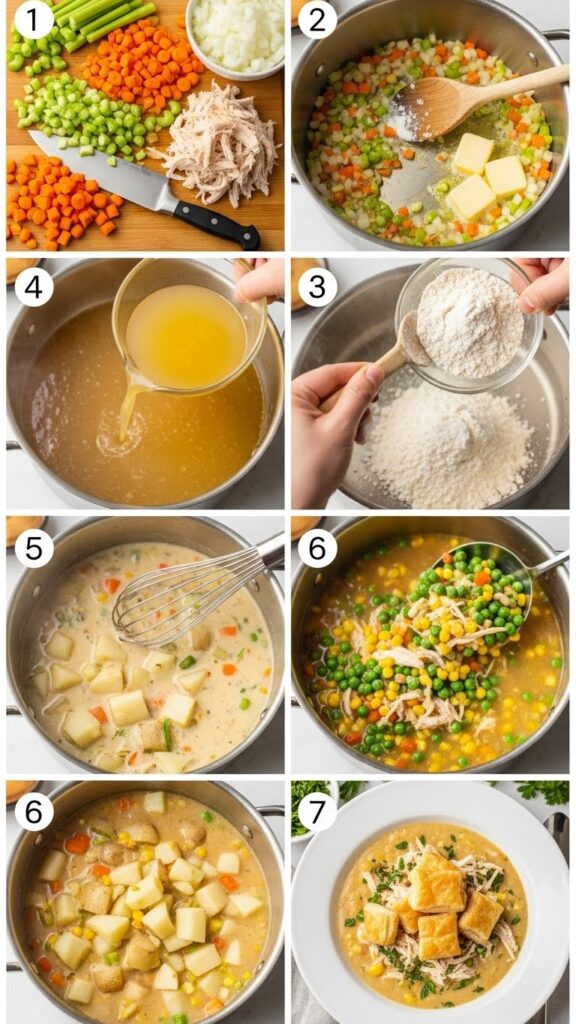 1
2
4
3
5
6
6
7