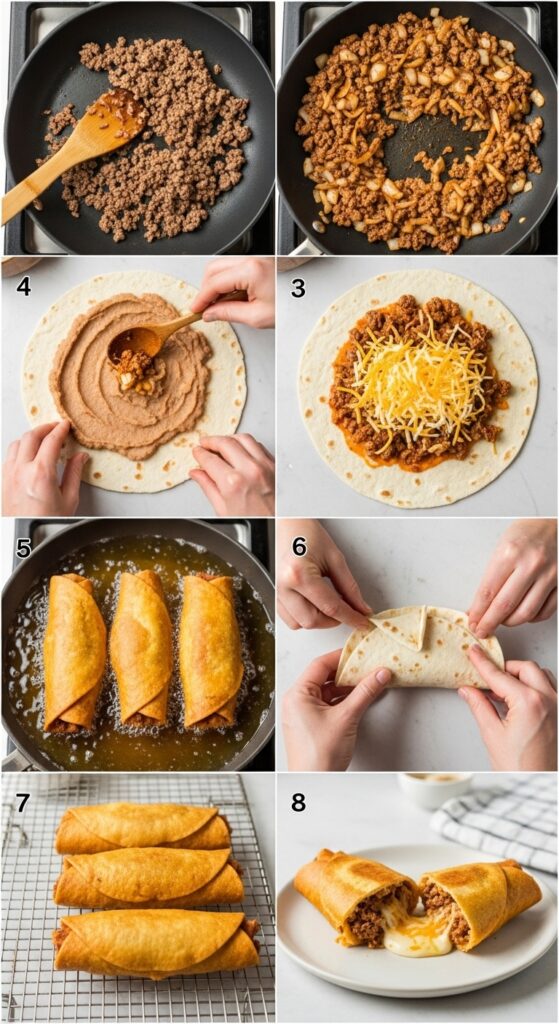 4
3
5
6
7
8