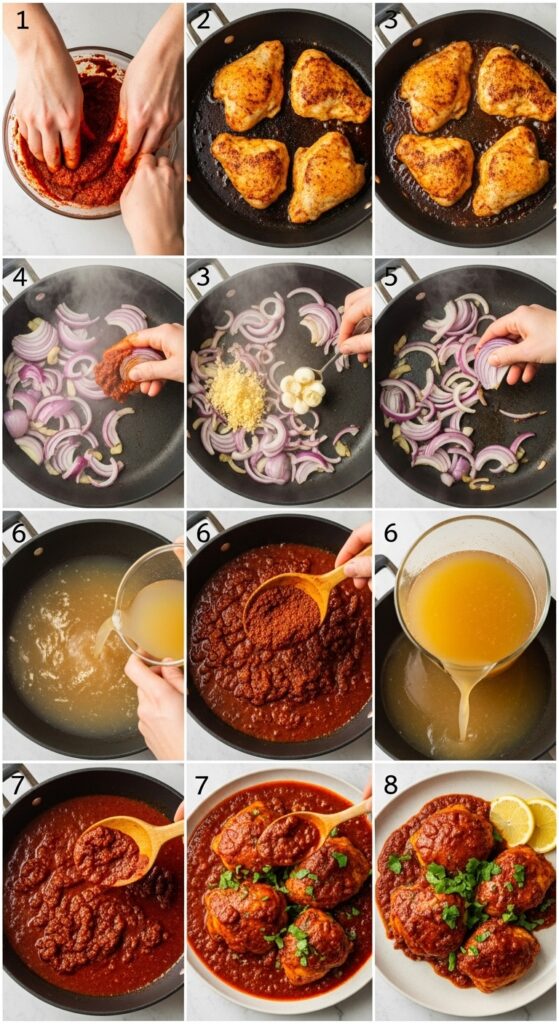 1 2 3
4 3 5
6 6 6
7 7 8