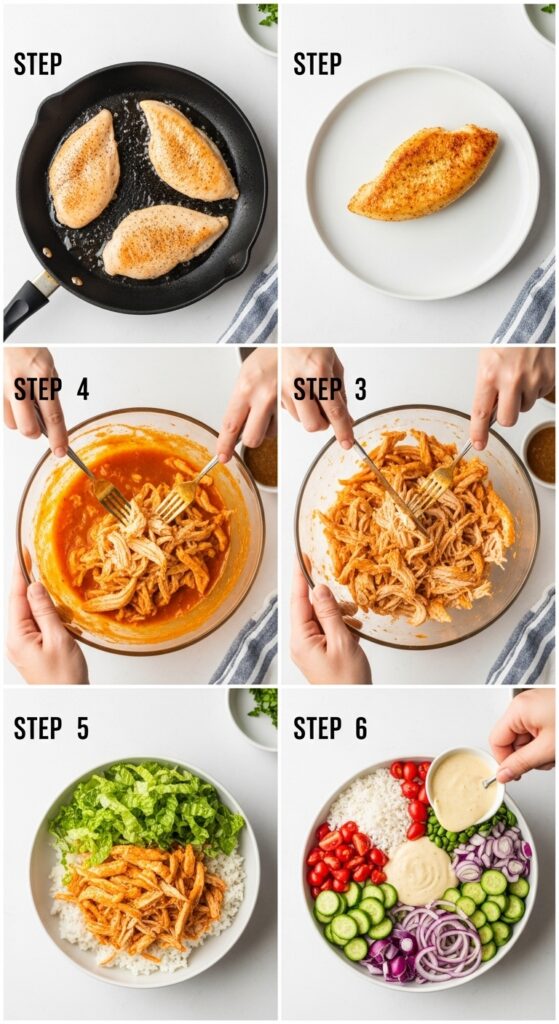 STEP

STEP

STEP 4

STEP 3

STEP 5

STEP 6