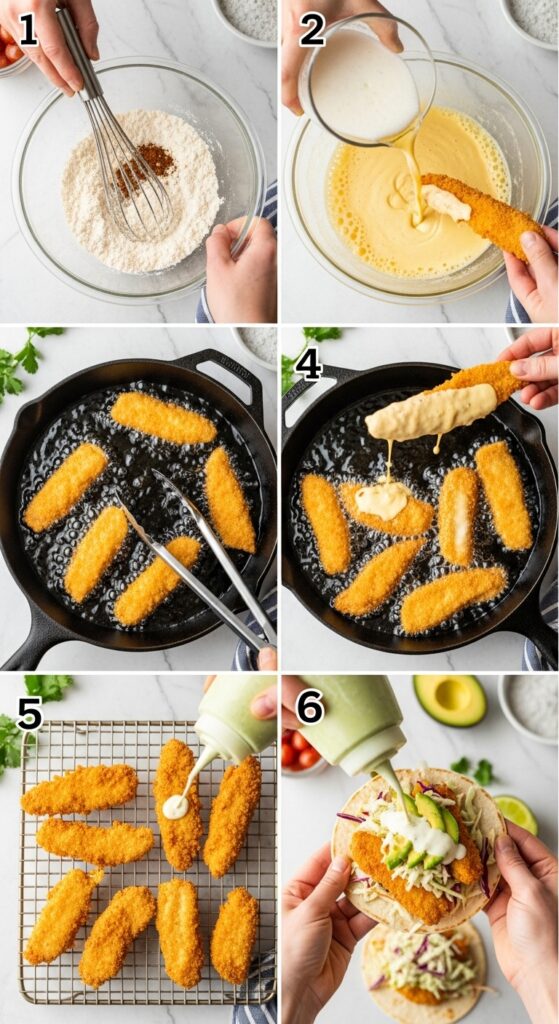 1

2

4

5

6