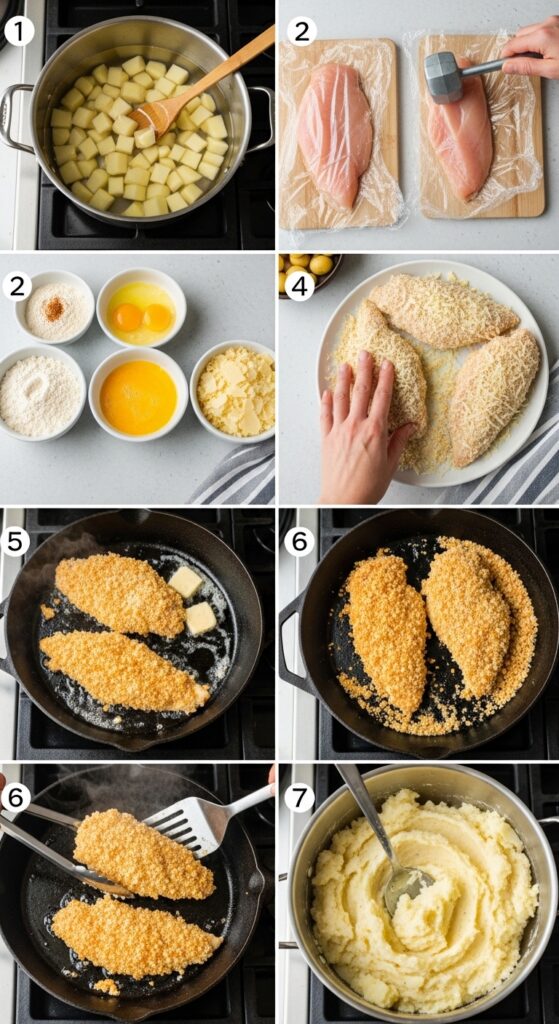 1
2
2
4
5
6
6
7